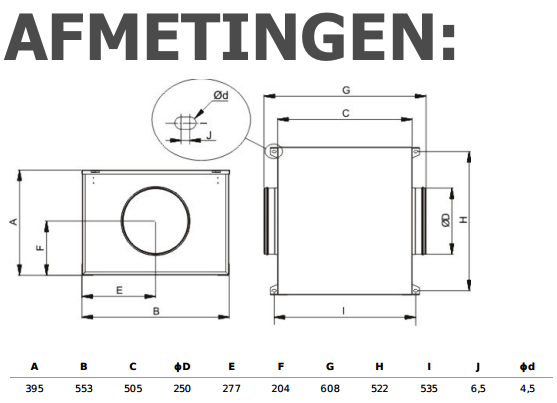 AFMETINGEN:

Ød

J

G

C

A

F

E

B

ØD

H

I

| A | B | C | ϕD | E | F | G | H | I | J | ϕd |
|---|---|---|---|---|---|---|---|---|---|---|
| 395 | 553 | 505 | 250 | 277 | 204 | 608 | 522 | 535 | 6,5 | 4,5 |